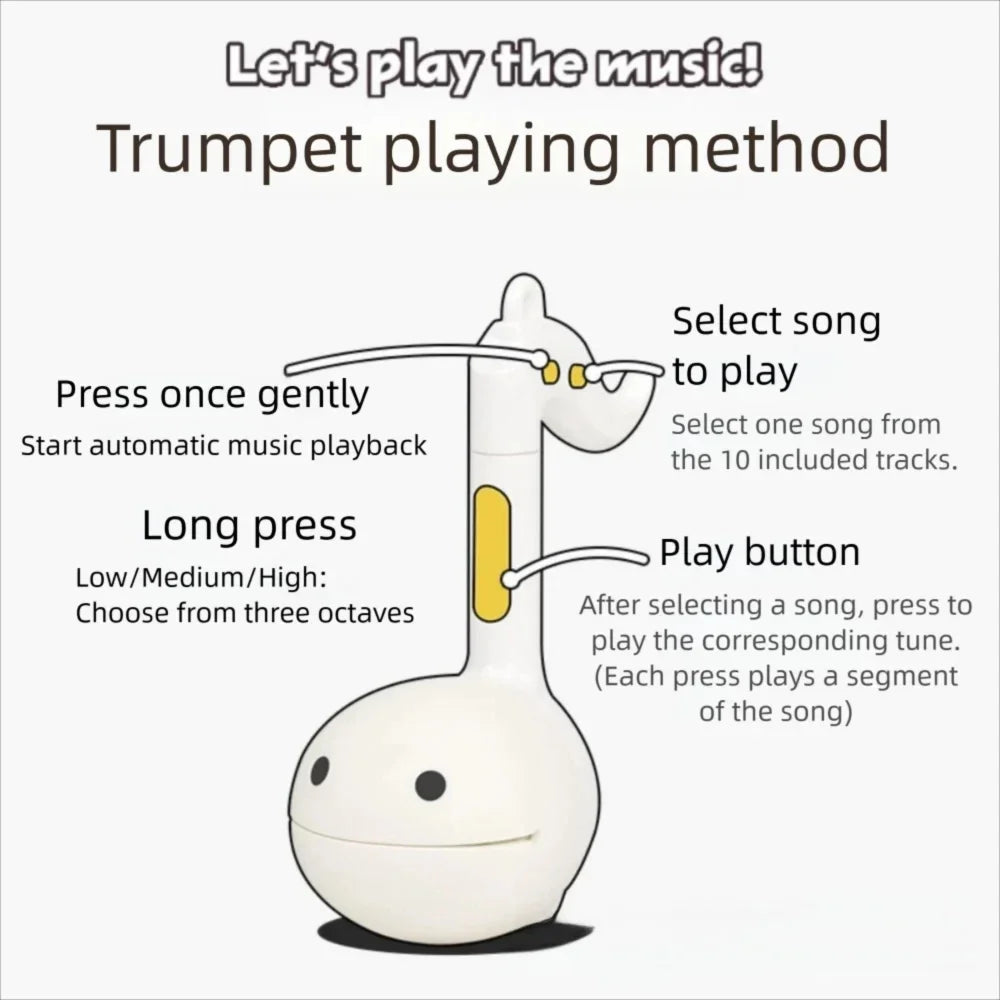 Let's play the music!
Trumpet playing method

Press once gently
Start automatic music playback

Long press
Low/Medium/High:
Choose from three octaves

Select song to play
Select one song from the 10 included tracks.

Play button
After selecting a song, press to play the corresponding tune. (Each press plays a segment of the song)