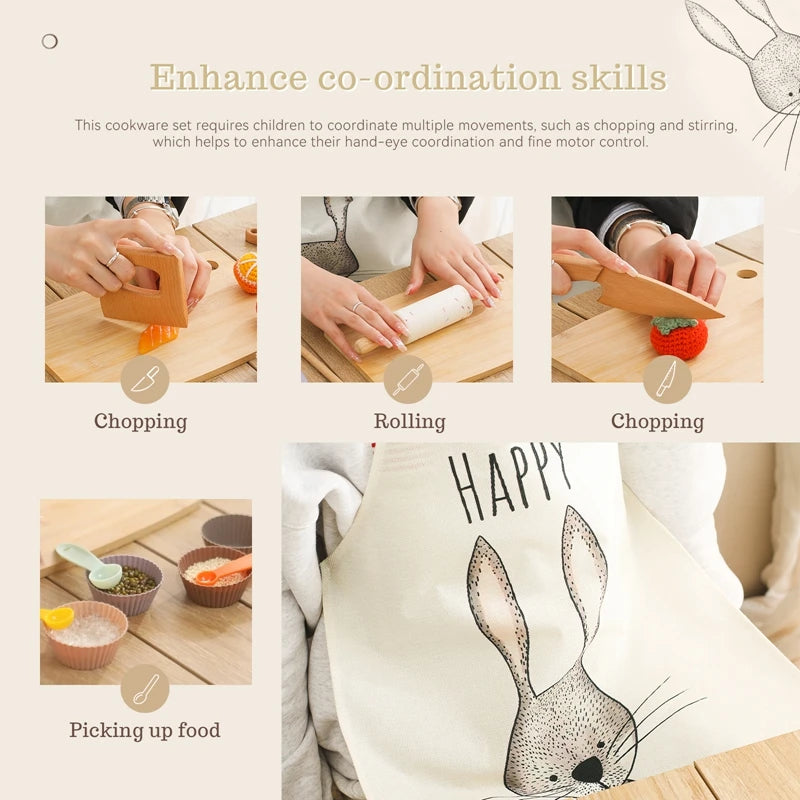 Enhance co-ordination skills

This cookware set requires children to coordinate multiple movements, such as chopping and stirring, which helps to enhance their hand-eye coordination and fine motor control.

Chopping

Rolling

Chopping

Picking up food

HAPPY