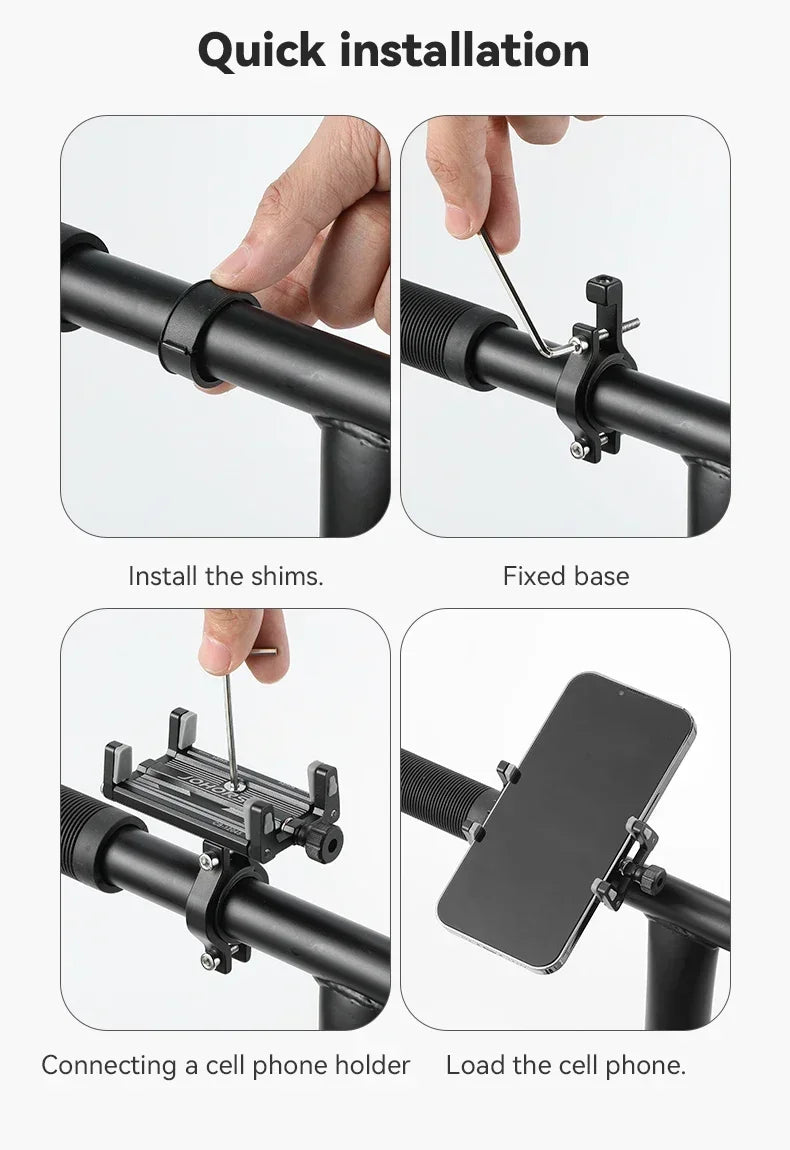 Quick installation

Install the shims.

Fixed base

Connecting a cell phone holder

Load the cell phone.