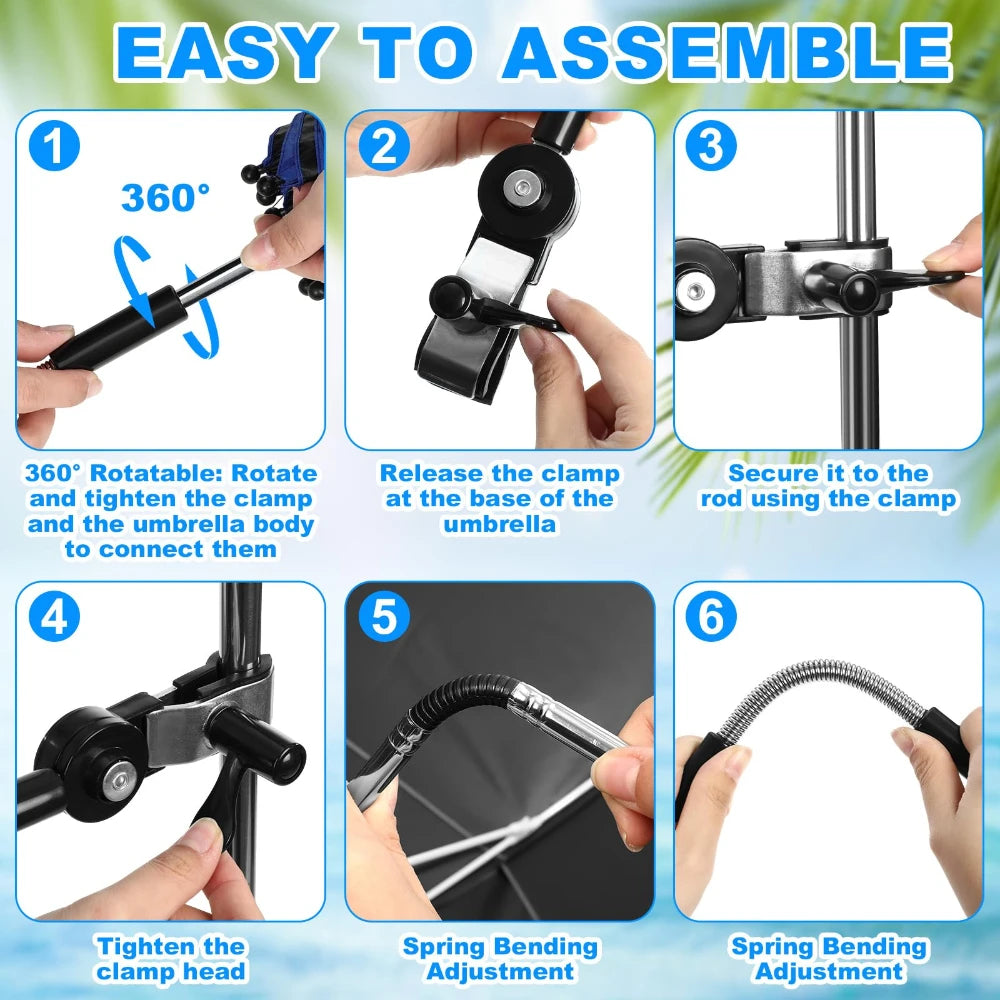 EASY TO ASSEMBLE

1
360°
360° Rotatable: Rotate and tighten the clamp and the umbrella body to connect them

2
Release the clamp at the base of the umbrella

3
Secure it to the rod using the clamp

4
Tighten the clamp head

5
Spring Bending Adjustment

6
Spring Bending Adjustment